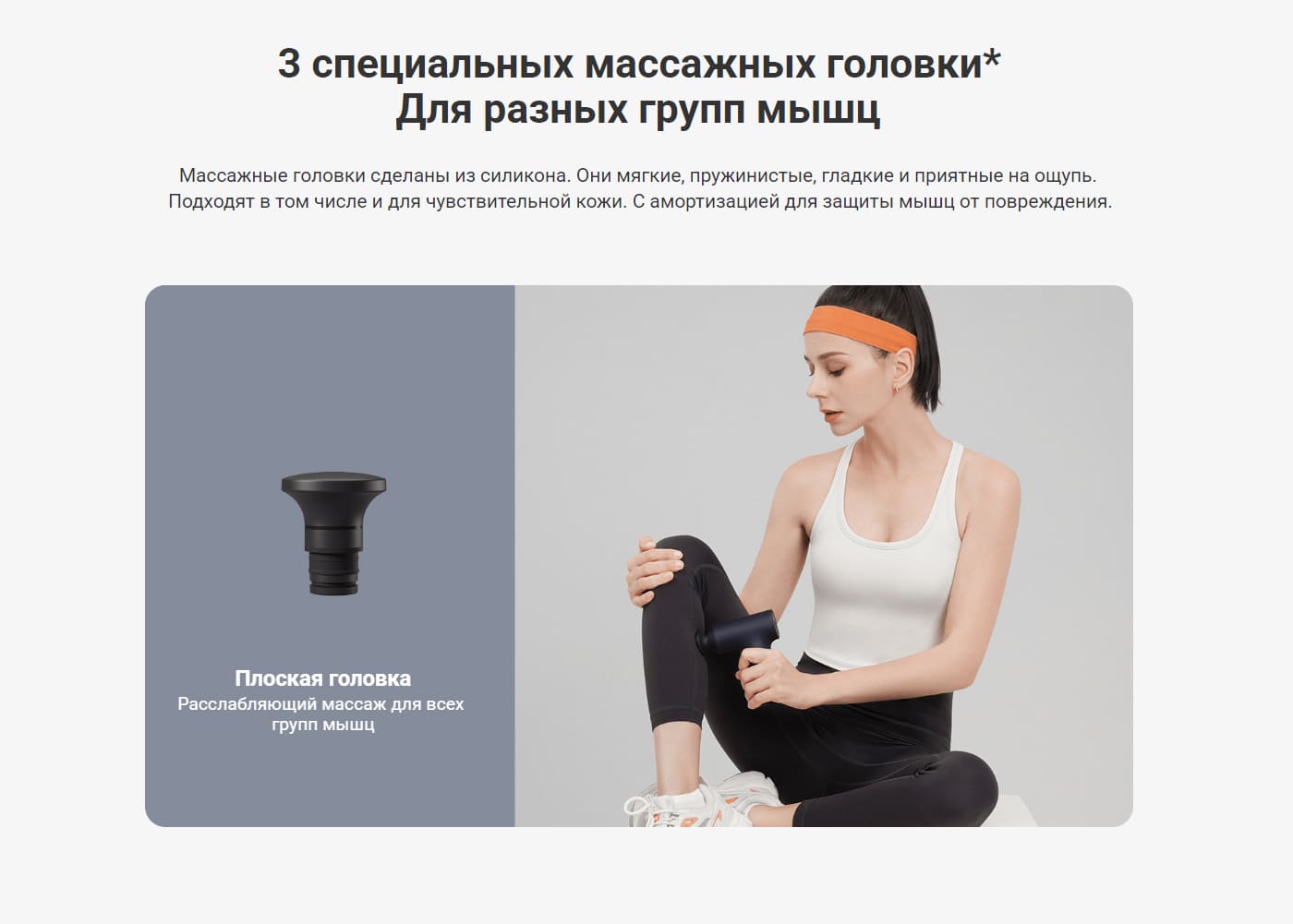 3 специальных массажных головки*
Для разных групп мышц

Массажные головки сделаны из силикона. Они мягкие, пружинистые, гладкие и приятные на ощупь. Подходят в том числе и для чувствительной кожи. С амортизацией для защиты мышц от повреждения.

Плоская головка
Расслабляющий массаж для всех групп мышц